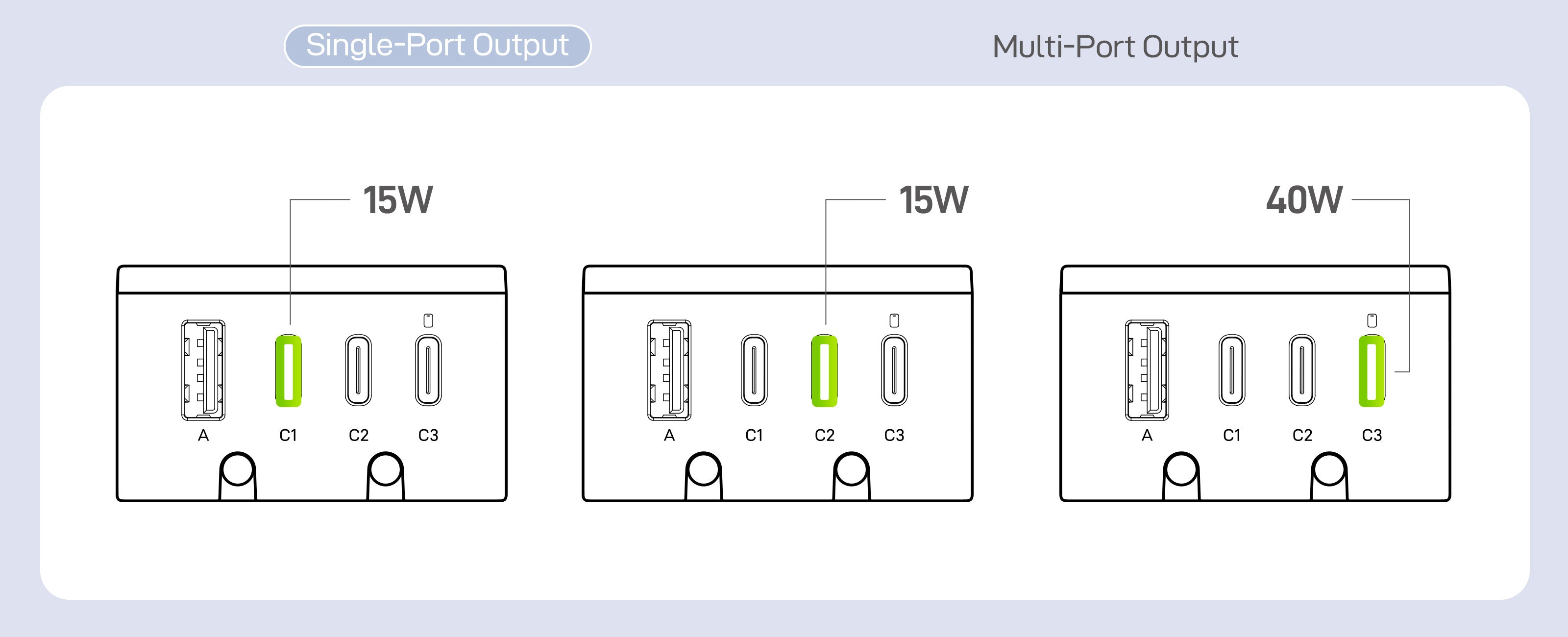 Single-Port Output

Multi-Port Output

15W

A C1 C2 C3

15W

A C1 C2 C3

40W

A C1 C2 C3