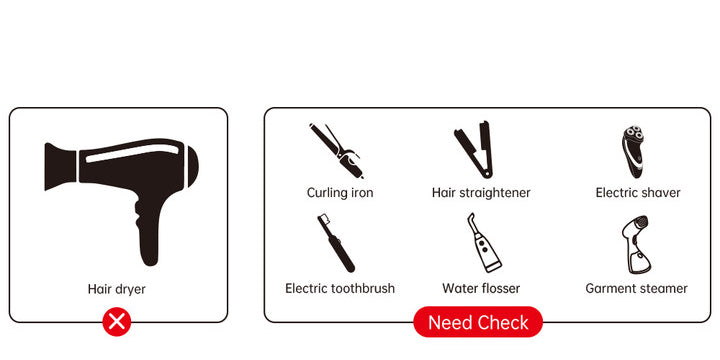 Hair dryer

Curling iron

Hair straightener

Electric shaver

Electric toothbrush

Water flosser

Garment steamer

Need Check