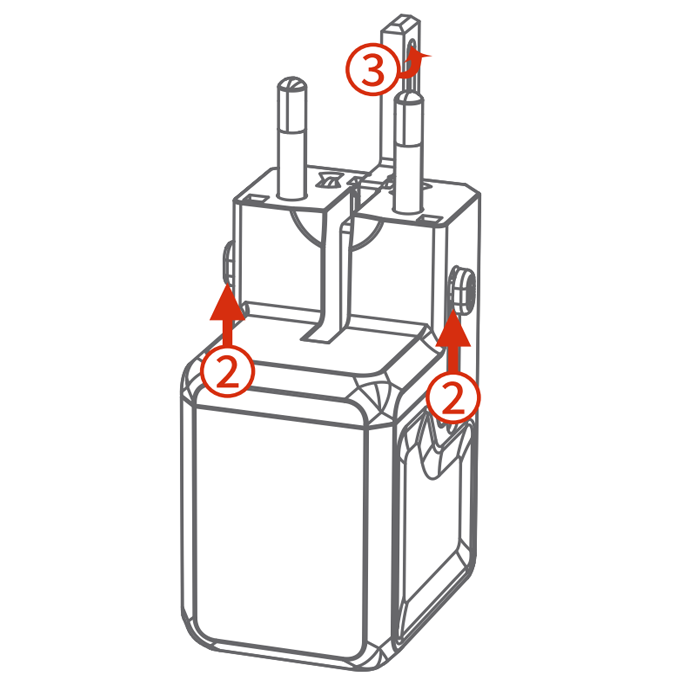 ③
②
②