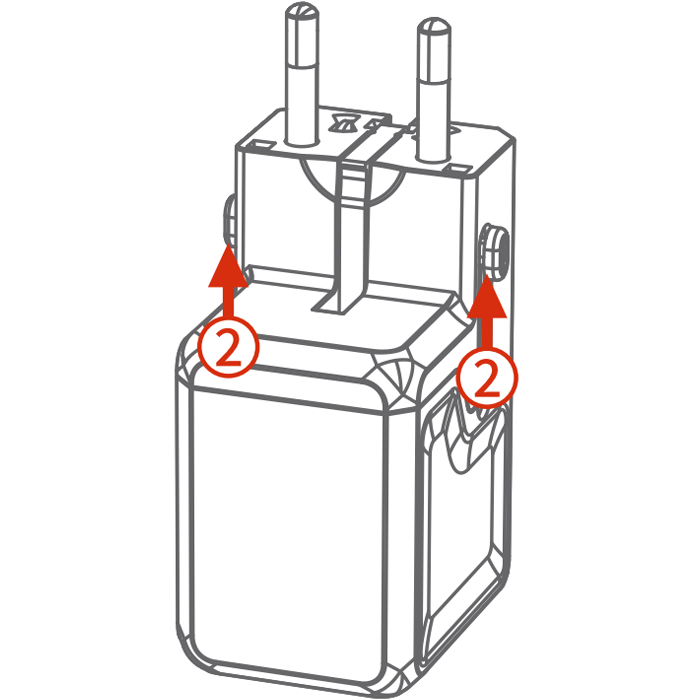 ②
②