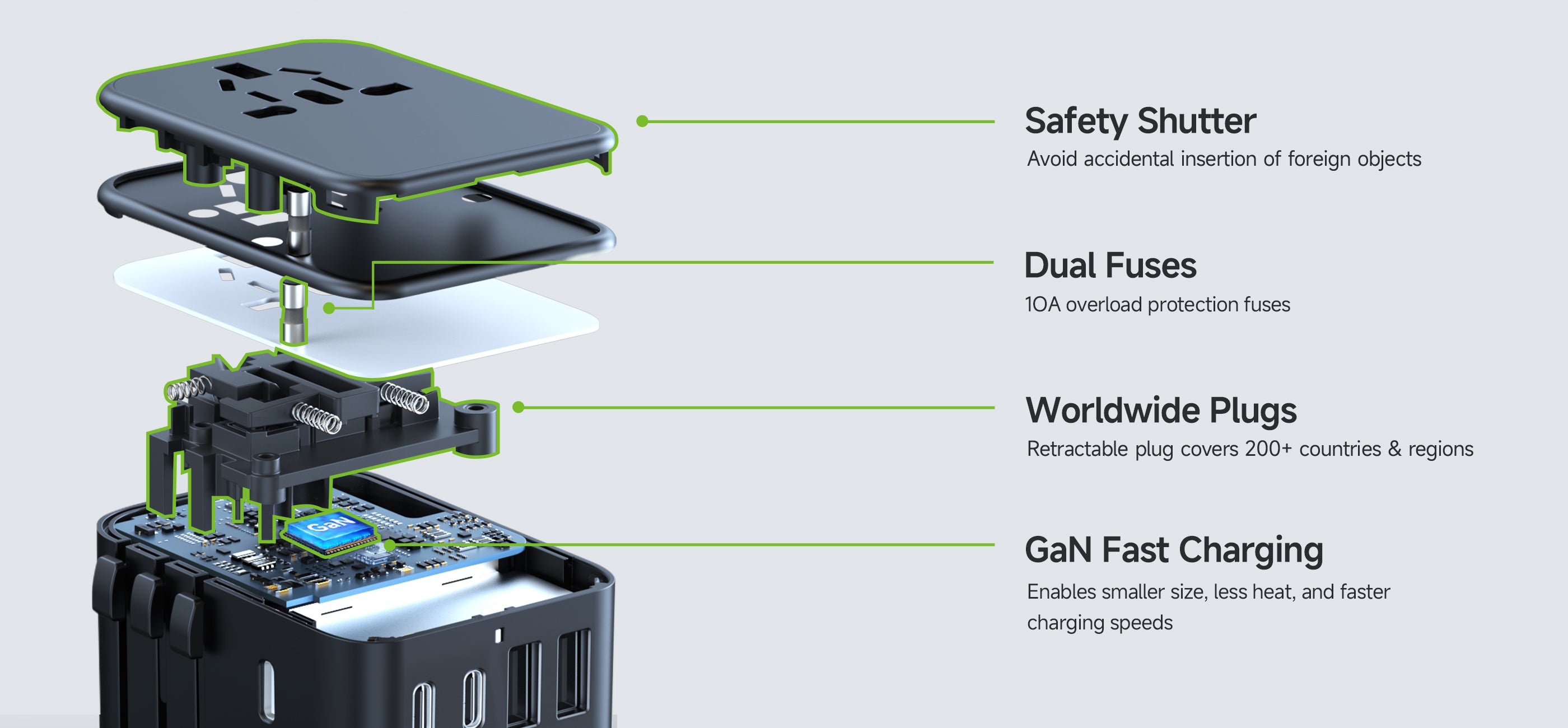 GaN

Safety Shutter
Avoid accidental insertion of foreign objects

Dual Fuses
10A overload protection fuses

Worldwide Plugs
Retractable plug covers 200+ countries & regions

GaN Fast Charging
Enables smaller size, less heat, and faster charging speeds