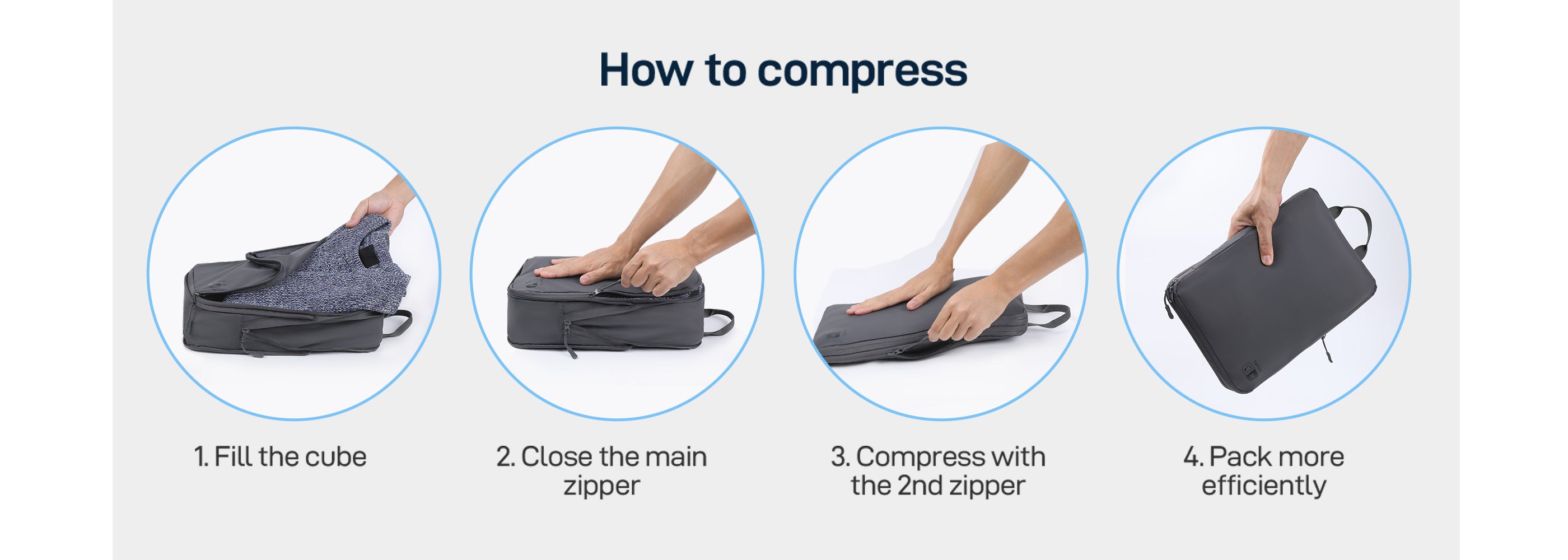 How to compress

1. Fill the cube

2. Close the main zipper

3. Compress with the 2nd zipper

4. Pack more efficiently