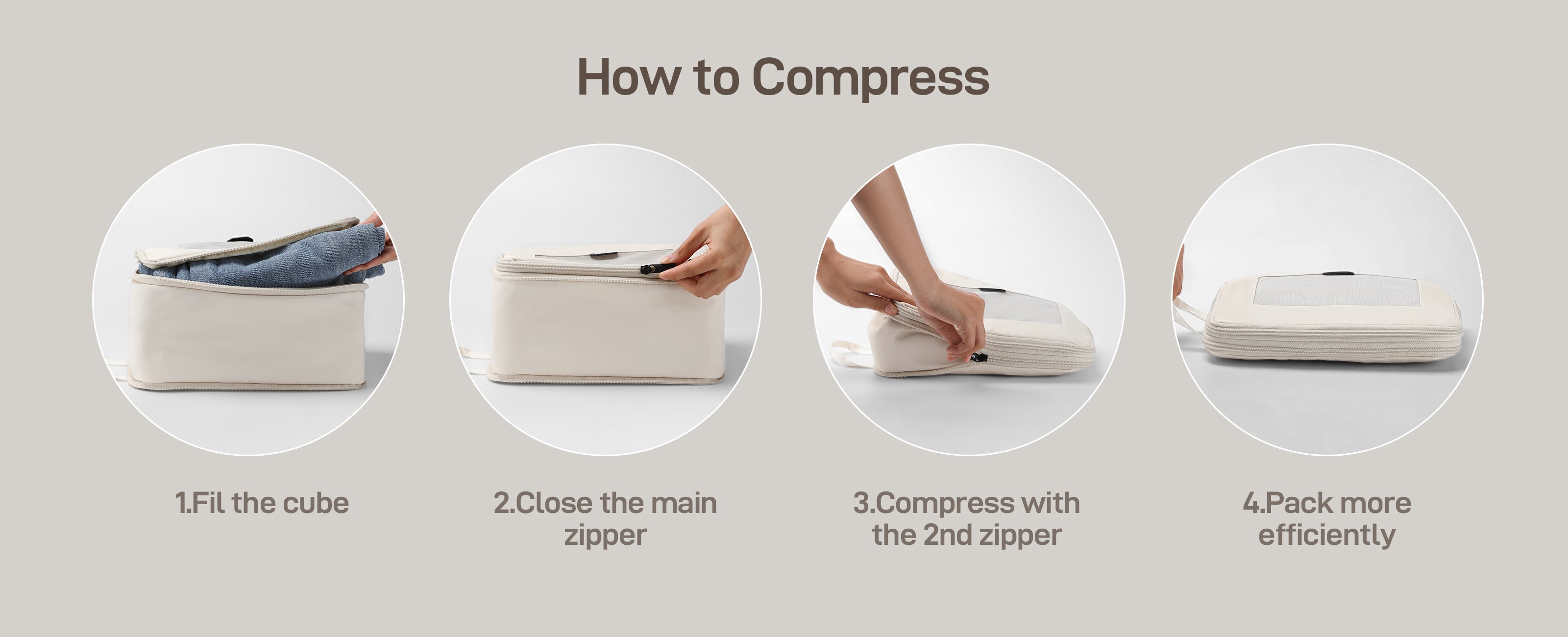 How to Compress

1.Fil the cube

2.Close the main zipper

3.Compress with the 2nd zipper

4.Pack more efficiently