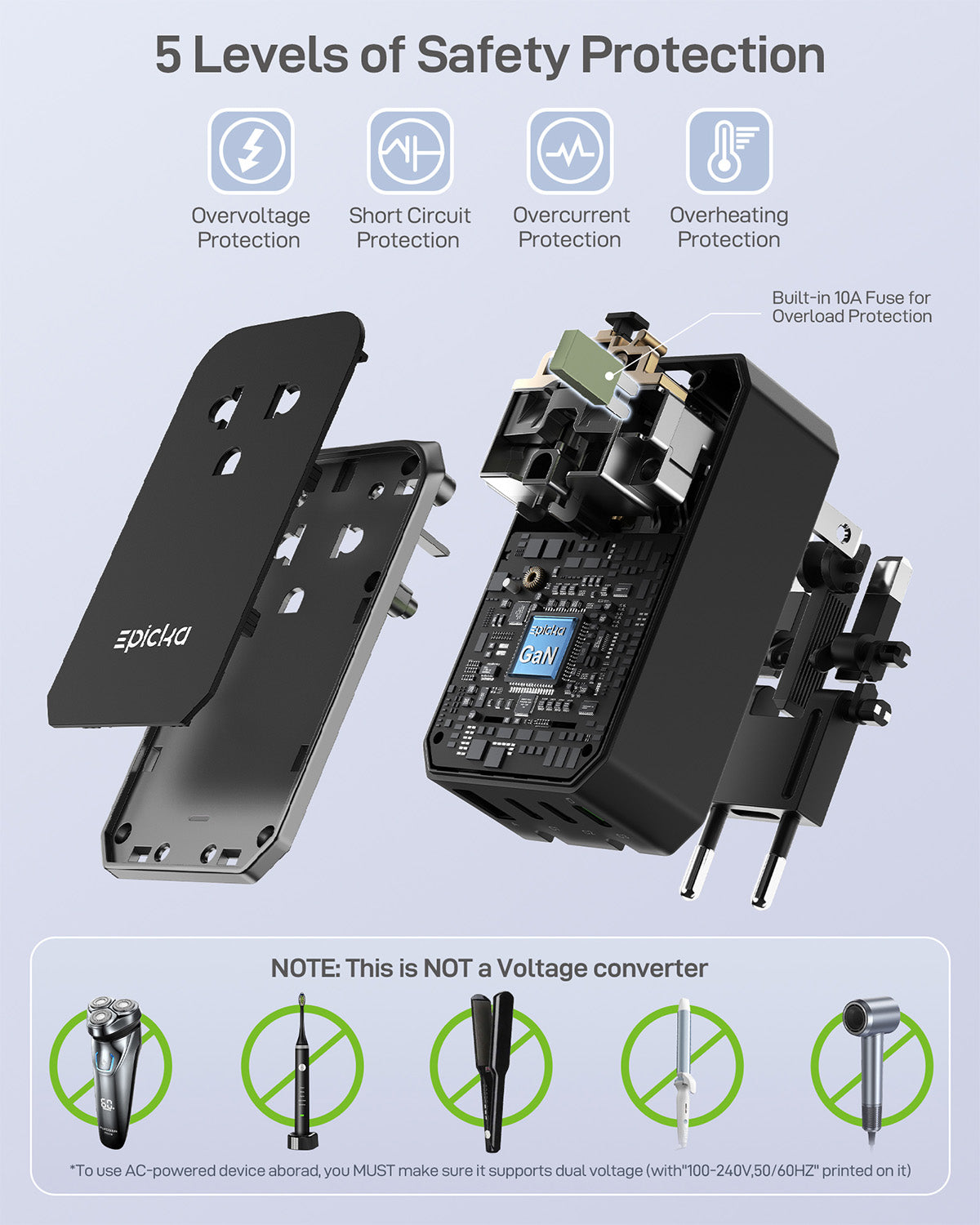 5 Levels of Safety Protection

Overvoltage Protection

Short Circuit Protection

Overcurrent Protection

Overheating Protection

Built-in 10A Fuse for Overload Protection

Epicka

Epicka
GaN

NOTE: This is NOT a Voltage converter

*To use AC-powered device aborad, you MUST make sure it supports dual voltage (with"100-240V,50/60HZ" printed on it)